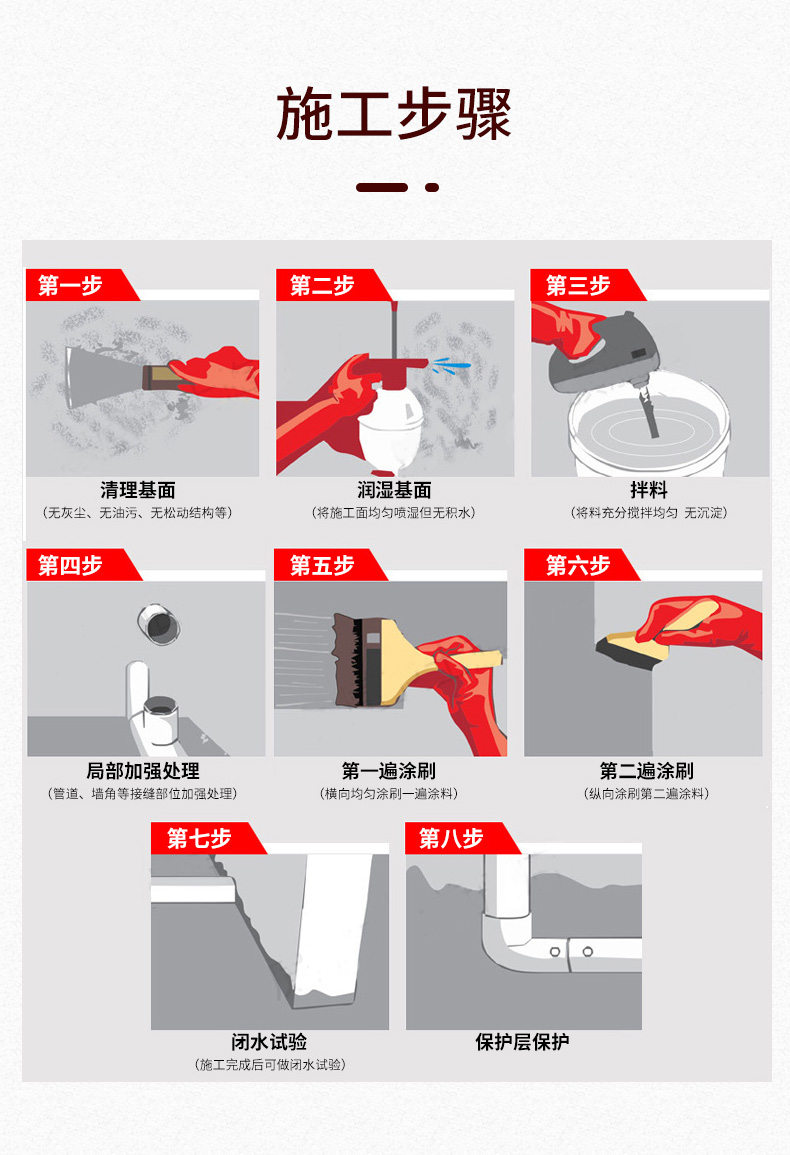 施工步骤

第一步
清理基面
（无灰尘、无油污、无松动结构等）

第二步
润湿基面
（将施工面均匀喷湿但无积水）

第三步
拌料
（将料充分搅拌均匀 无沉淀）

第四步
局部加强处理
（管道、墙角等接缝部位加强处理）

第五步
第一遍涂刷
（横向均匀涂刷一遍涂料）

第六步
第二遍涂刷
（纵向涂刷第二遍涂料）

第七步
闭水试验
（施工完成后可做闭水试验）

第八步
保护层保护