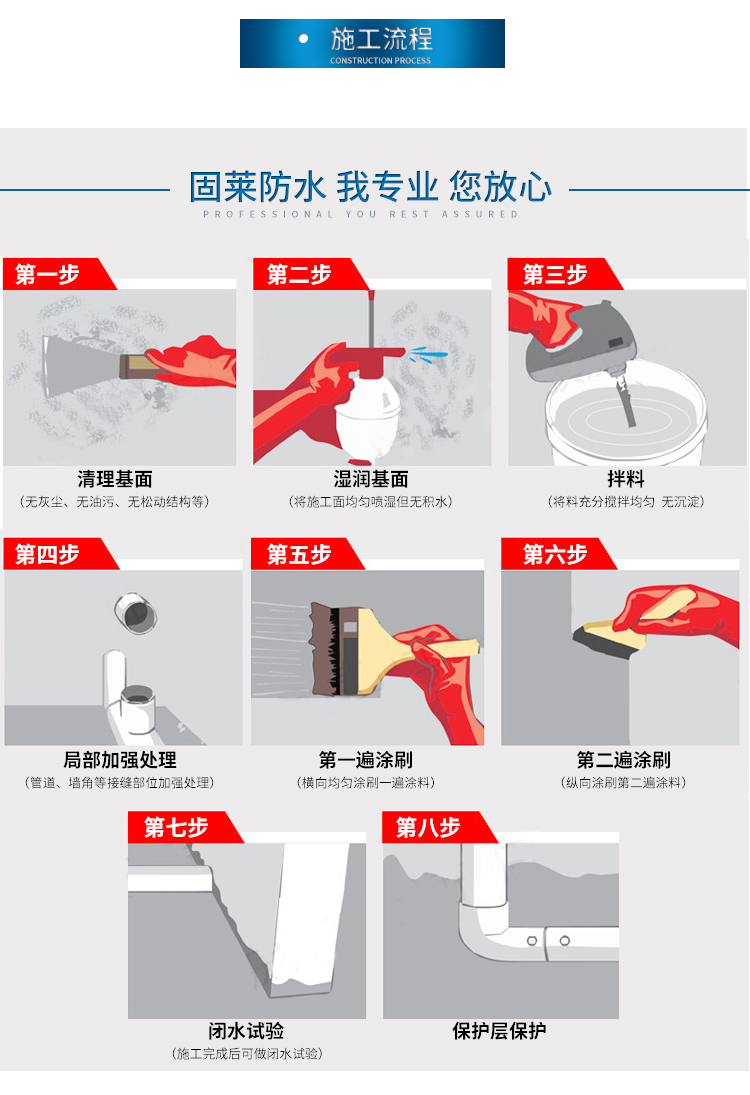 施工流程
CONSTRUCTION PROCESS

固莱防水 我专业 您放心
PROFESSIONAL YOU REST ASSURED

第一步
清理基面
（无灰尘、无油污、无松动结构等）

第二步
湿润基面
（将施工面均匀喷湿但无积水）

第三步
拌料
（将料充分搅拌均匀 无沉淀）

第四步
局部加强处理
（管道、墙角等接缝部位加强处理）

第五步
第一遍涂刷
（横向均匀涂刷一遍涂料）

第六步
第二遍涂刷
（纵向涂刷第二遍涂料）

第七步
闭水试验
（施工完成后可做闭水试验）

第八步
保护层保护